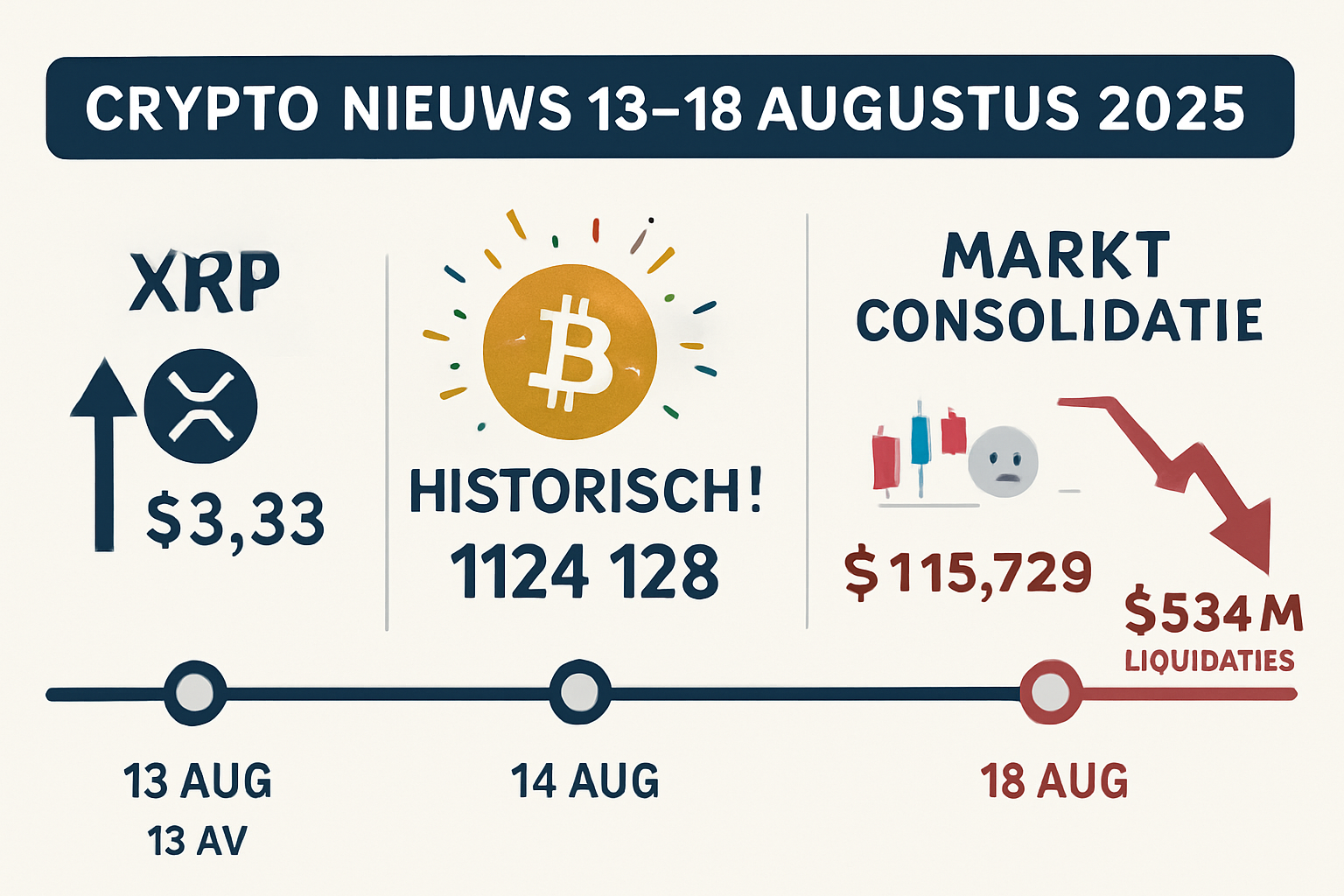 CRYPTO NIEUWS 13–18 AUGUSTUS 2025

XRP

$3,33

HISTORISCH!
1124 128

MARKT CONSOLIDATIE

$115,729

$534M
LIQUIDATIES

13 AUG
13 AV

14 AUG

18 AUG